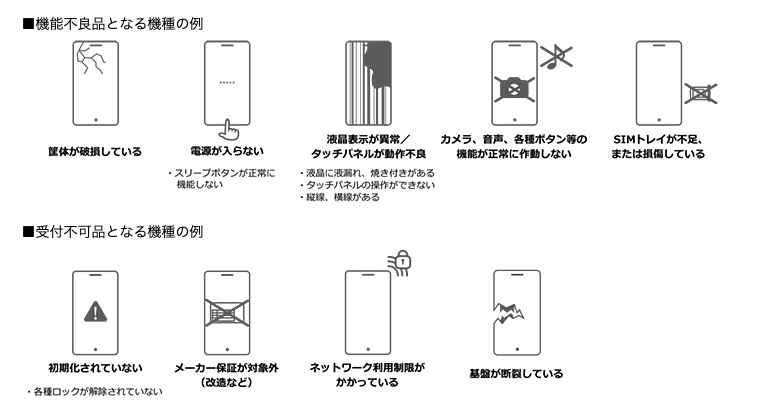 ■機能不良品となる機種の例

筐体が破損している

電源が入らない

・スリープボタンが正常に機能しない

液晶表示が異常／タッチパネルが動作不良

・液晶に液漏れ、焼き付きがある
・タッチパネルの操作ができない
・縦線、横線がある

カメラ、音声、各種ボタン等の機能が正常に作動しない

SIMトレイが不足、または損傷している

■受付不可品となる機種の例

初期化されていない

・各種ロックが解除されていない

メーカー保証が対象外（改造など）

ネットワーク利用制限がかかっている

基盤が断裂している