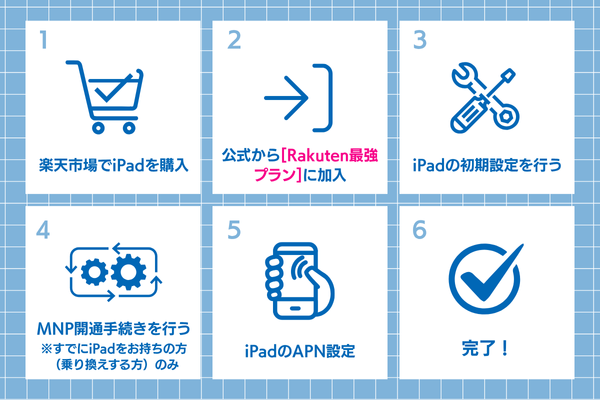 1

楽天市場でiPadを購入

2

公式から[Rakuten最強プラン]に加入

3

iPadの初期設定を行う

4

MNP開通手続きを行う
※すでにiPadをお持ちの方（乗り換えする方）のみ

5

iPadのAPN設定

6

完了！