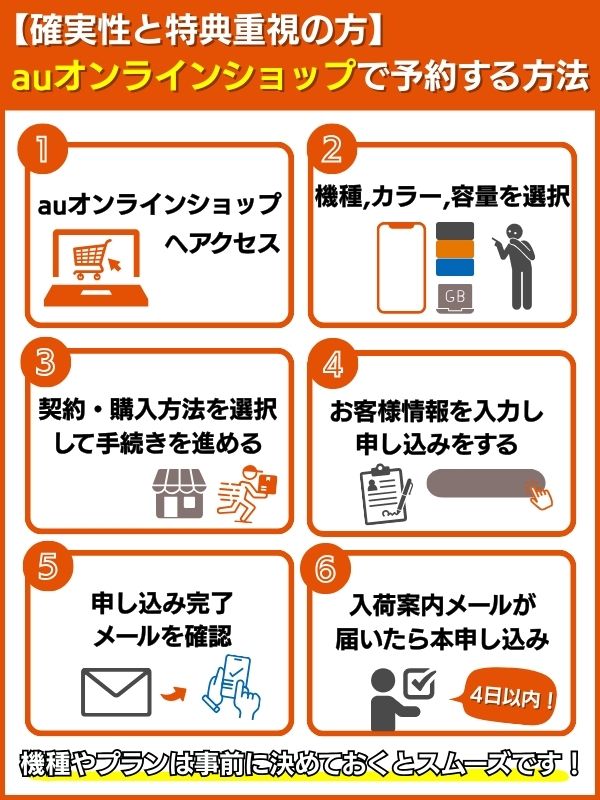 【確実性と特典重視の方】
auオンラインショップで予約する方法

1
auオンラインショップへアクセス

2
機種,カラー,容量を選択
GB

3
契約・購入方法を選択して手続きを進める

4
お客様情報を入力し申し込みをする

5
申し込み完了メールを確認

6
入荷案内メールが届いたら本申し込み
4日以内！

機種やプランは事前に決めておくとスムーズです！